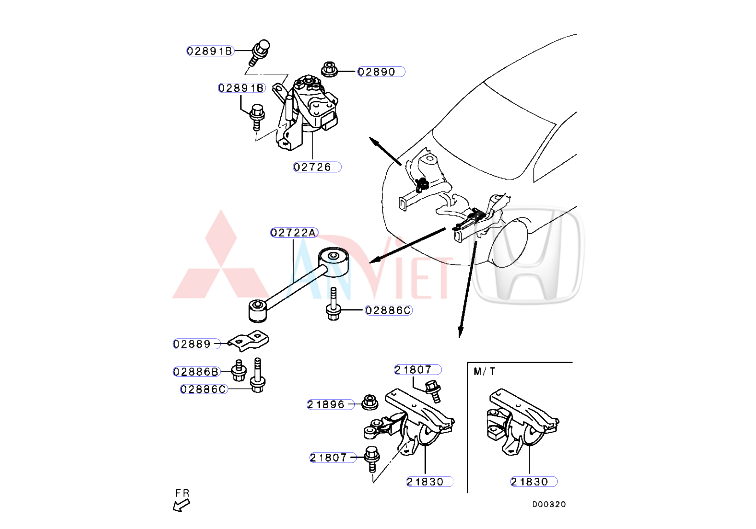 02891B
02890
02891B
02726
02722A
ANVIET
02886C
02889
02886B
02886C
21807
M/T
21896
21807
21830
21830
FR
D00320